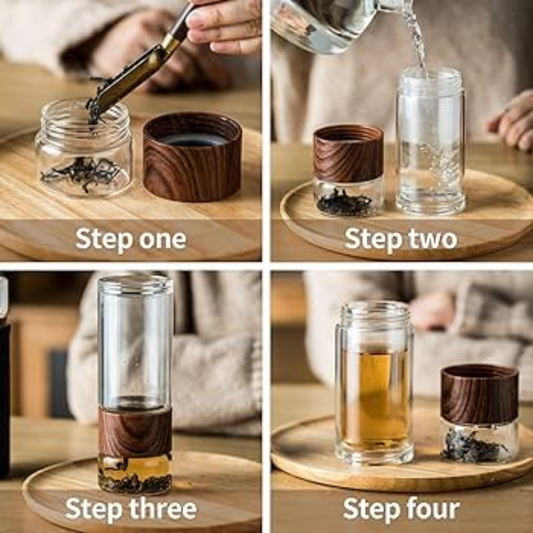 Step one

Step two

Step three

Step four