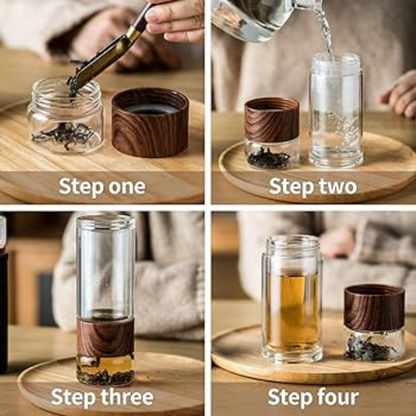 Step one

Step two

Step three

Step four